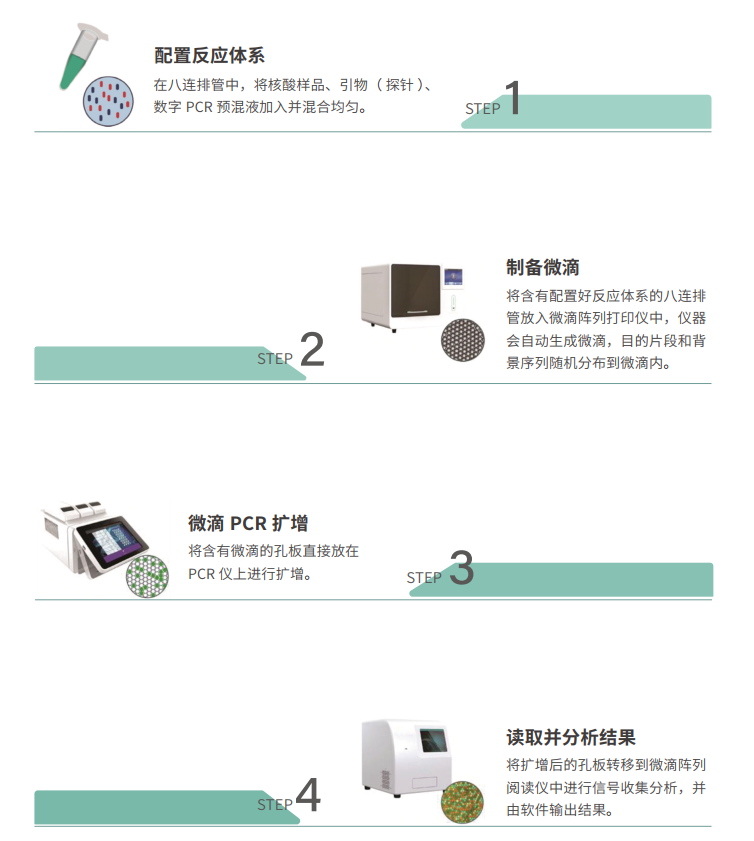 配置反应体系

在八连排管中，将核酸样品、引物（探针）、数字 PCR 预混液加入并混合均匀。

STEP 1

制备微滴

将含有配置好反应体系的八连排管放入微滴阵列打印仪中，仪器会自动生成微滴，目的片段和背景序列随机分布到微滴内。

STEP 2

微滴 PCR 扩增

将含有微滴的孔板直接放在 PCR 仪上进行扩增。

STEP 3

读取并分析结果

将扩增后的孔板转移到微滴阵列阅读仪中进行信号收集分析，并由软件输出结果。

STEP 4